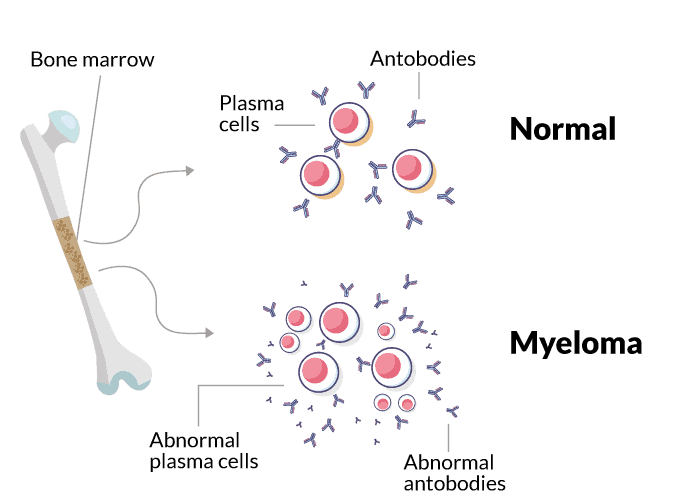 Bone marrow

Antobodies

Plasma cells

Normal

Myeloma

Abnormal plasma cells

Abnormal antobodies