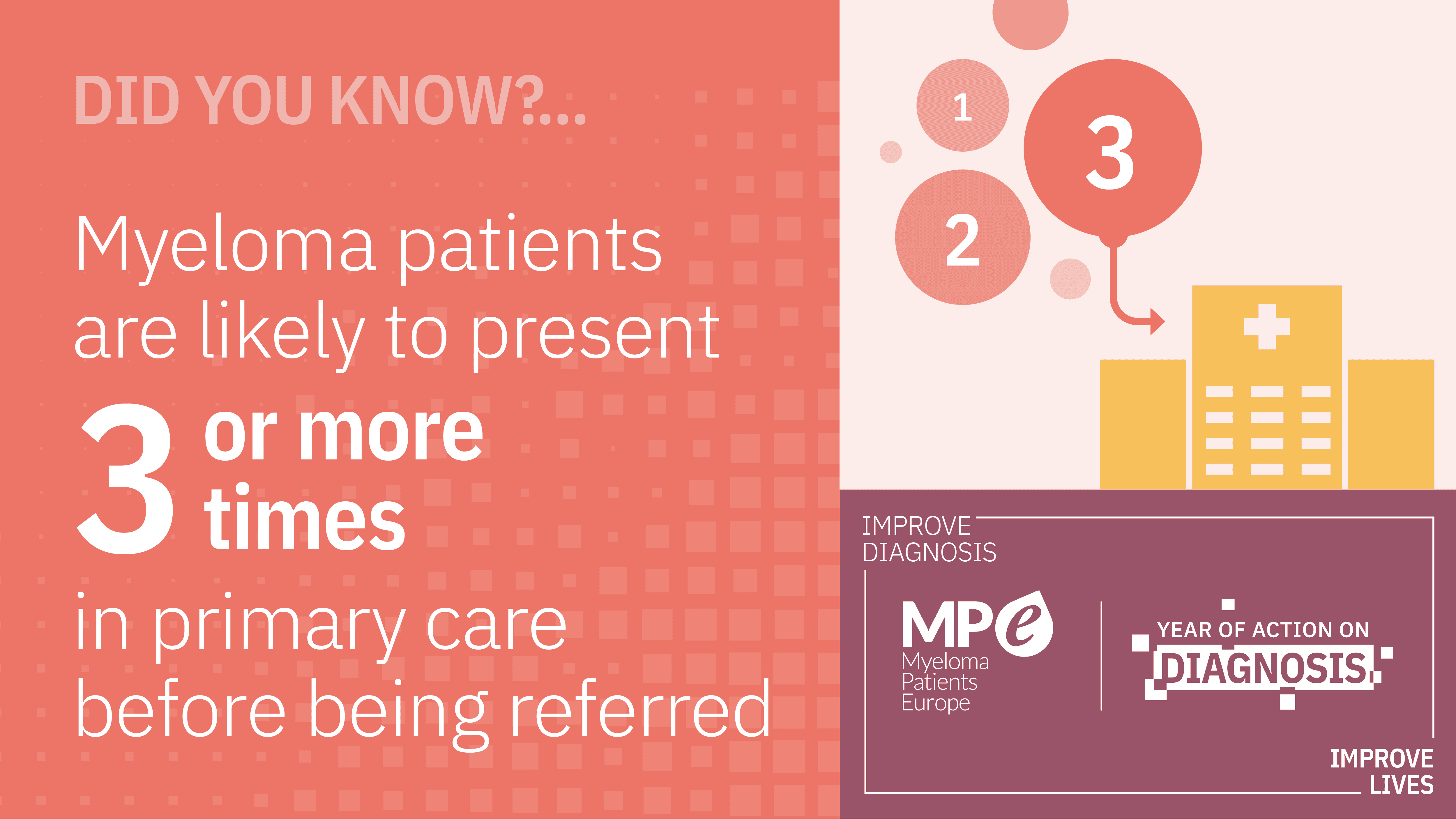 DID YOU KNOW?...

Myeloma patients are likely to present 3 or more times in primary care before being referred

1

2

3

IMPROVE DIAGNOSIS

MPe
Myeloma Patients Europe

YEAR OF ACTION ON DIAGNOSIS

IMPROVE LIVES