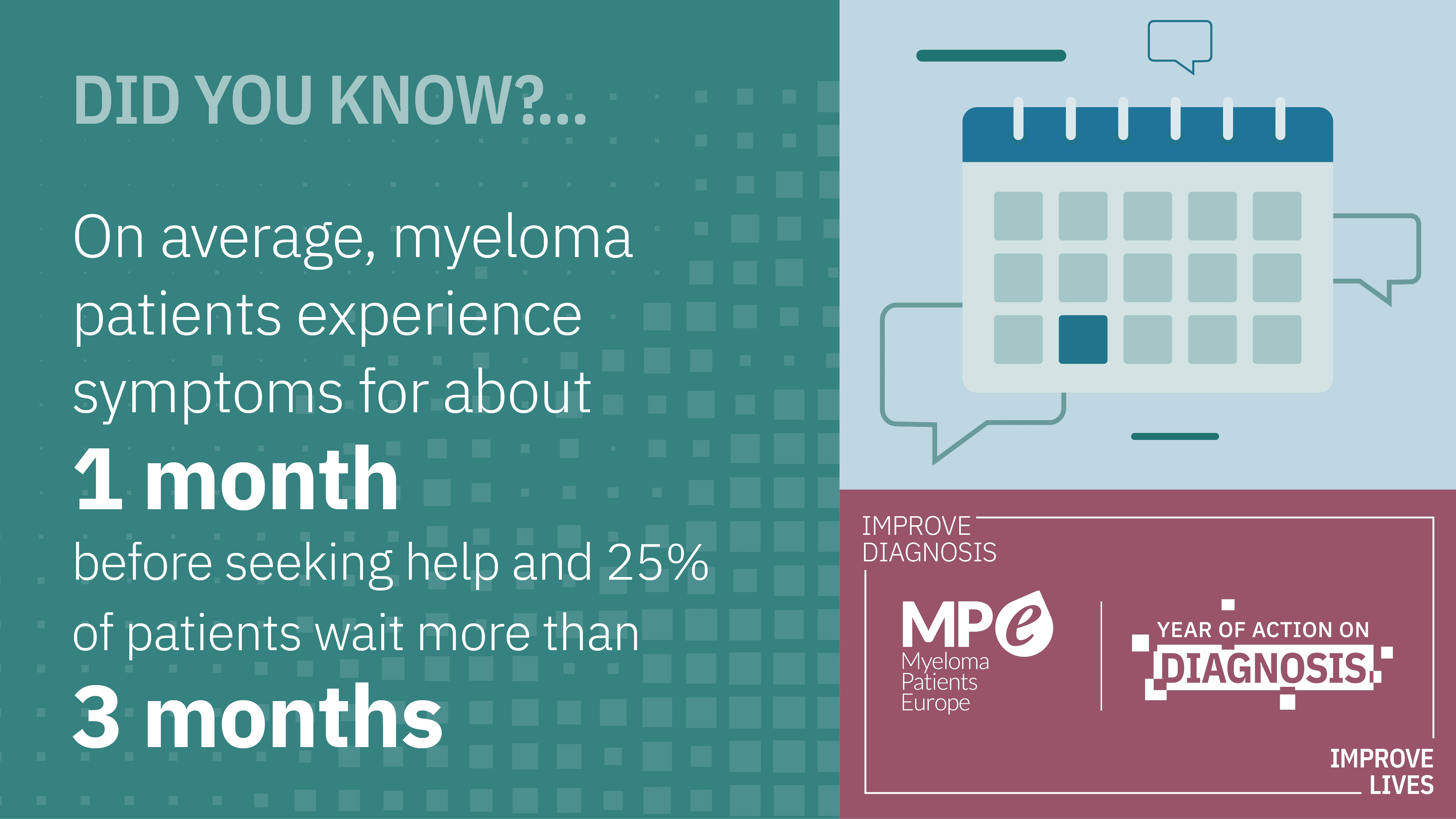 DID YOU KNOW?...

On average, myeloma patients experience symptoms for about

1 month

before seeking help and 25% of patients wait more than

3 months

IMPROVE DIAGNOSIS

MPe
Myeloma Patients Europe

YEAR OF ACTION ON
DIAGNOSIS

IMPROVE LIVES